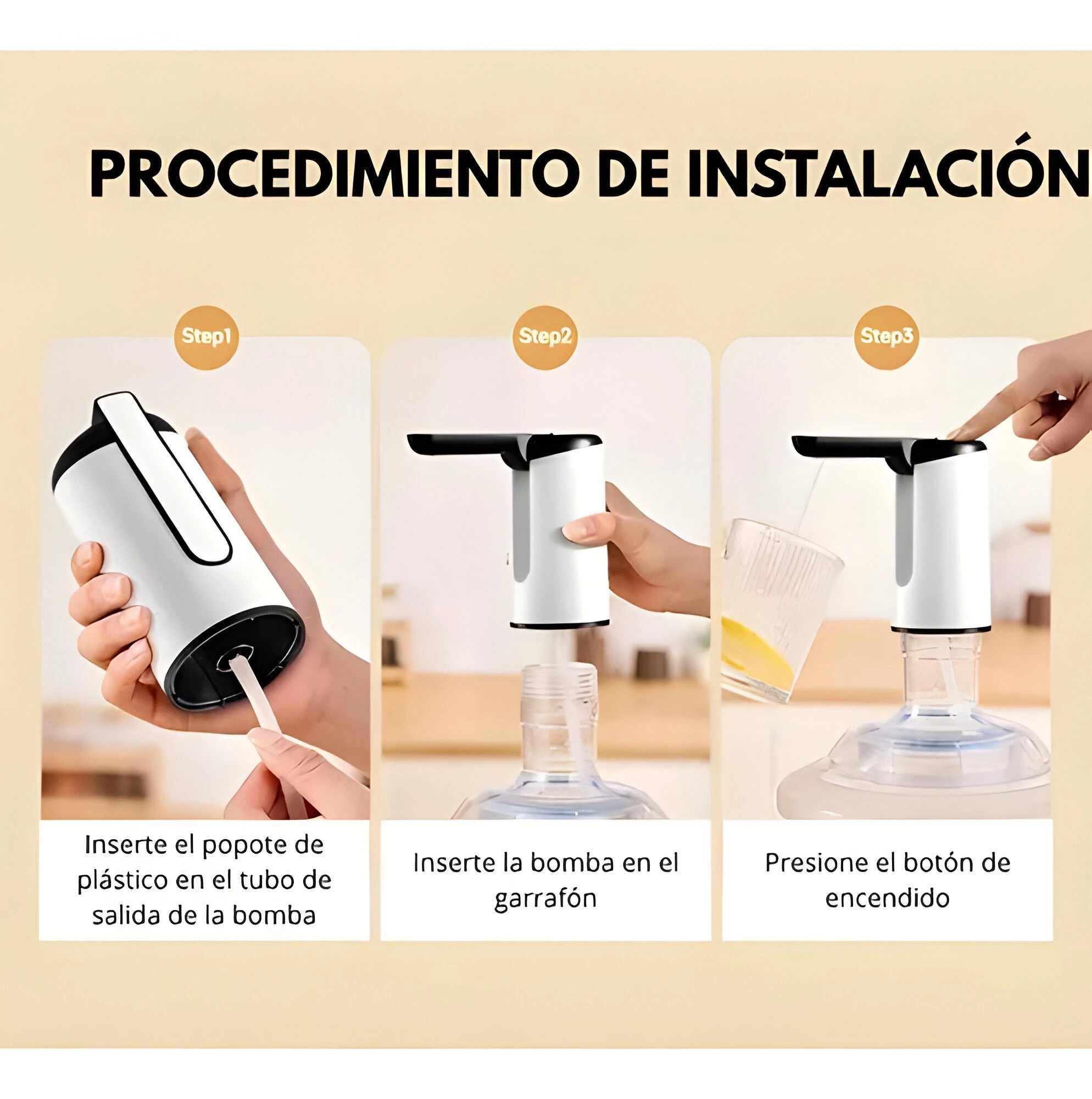 PROCEDIMIENTO DE INSTALACIÓN

Step1

Inserte el popote de plástico en el tubo de salida de la bomba

Step2

Inserte la bomba en el garrafón

Step3

Presione el botón de encendido